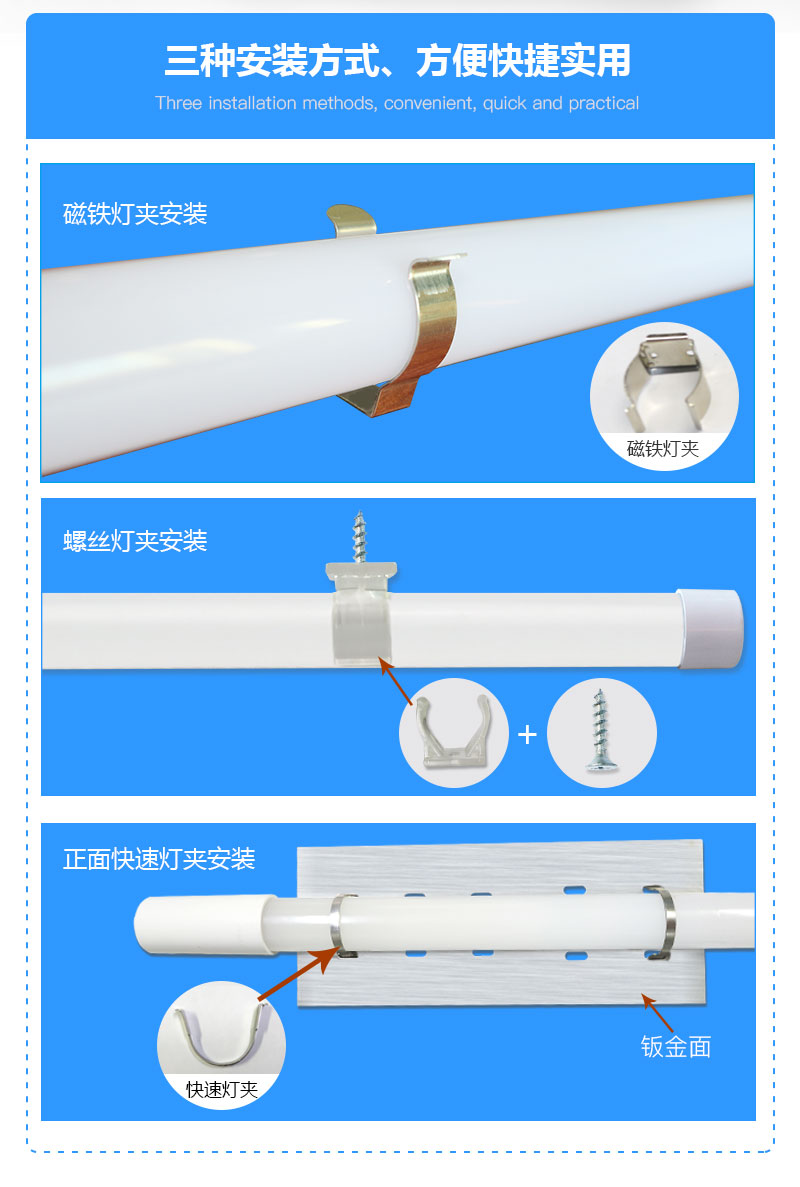 三种安装方式、方便快捷实用

Three installation methods, convenient, quick and practical

磁铁灯夹安装

磁铁灯夹

螺丝灯夹安装

+

正面快速灯夹安装

快速灯夹

钣金面